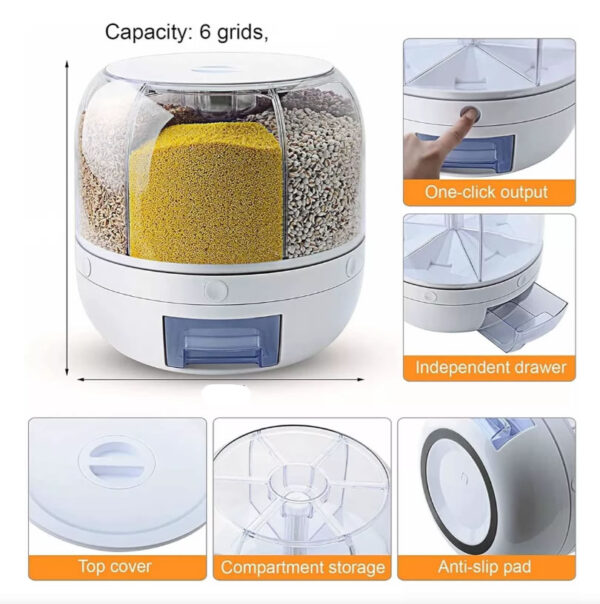 Capacity: 6 grids,

One-click output

Independent drawer

Top cover

Compartment storage

Anti-slip pad